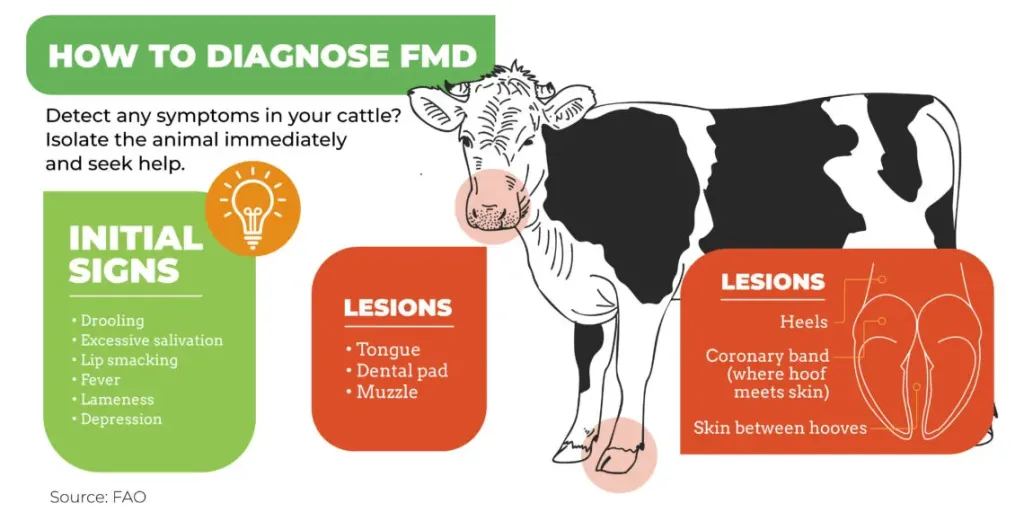 HOW TO DIAGNOSE FMD

Detect any symptoms in your cattle? Isolate the animal immediately and seek help.

INITIAL SIGNS

• Drooling
• Excessive salivation
• Lip smacking
• Fever
• Lameness
• Depression

LESIONS

• Tongue
• Dental pad
• Muzzle

LESIONS

Heels

Coronary band (where hoof meets skin)

Skin between hooves

Source: FAO